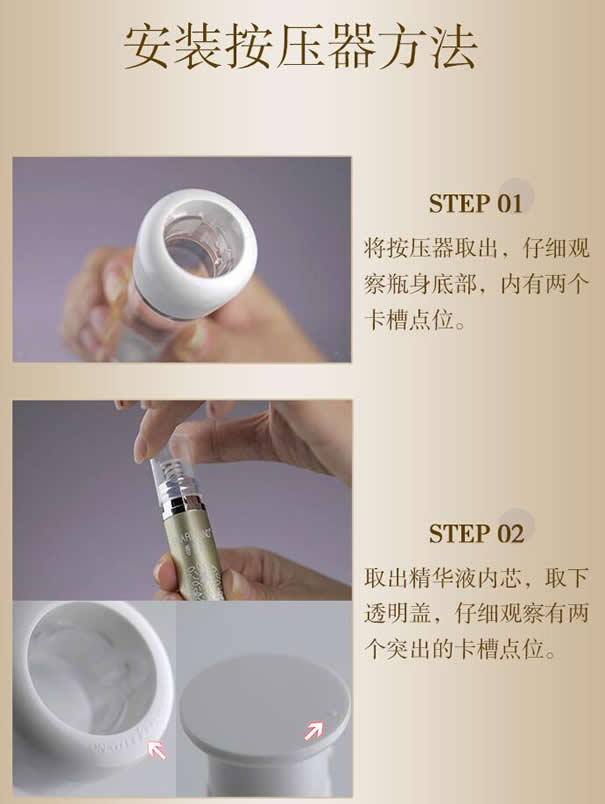 安装按压器方法

STEP 01

将按压器取出，仔细观察瓶身底部，内有两个卡槽点位。

STEP 02

取出精华液内芯，取下透明盖，仔细观察有两个突出的卡槽点位。